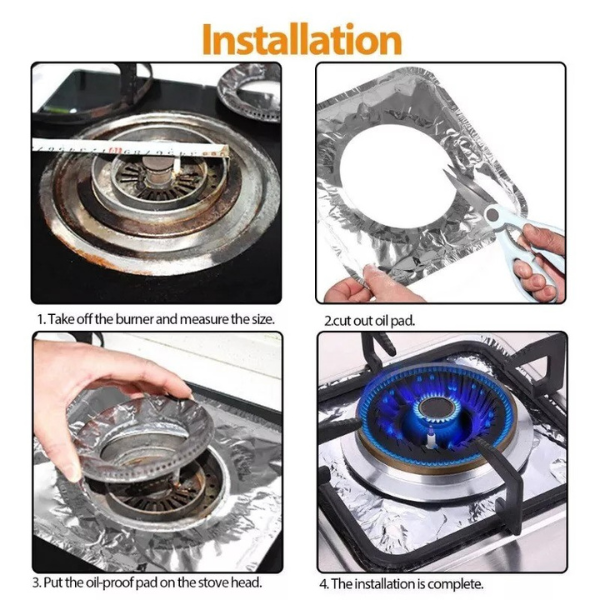 Installation

1. Take off the burner and measure the size.

2.cut out oil pad.

3. Put the oil-proof pad on the stove head.

4. The installation is complete.